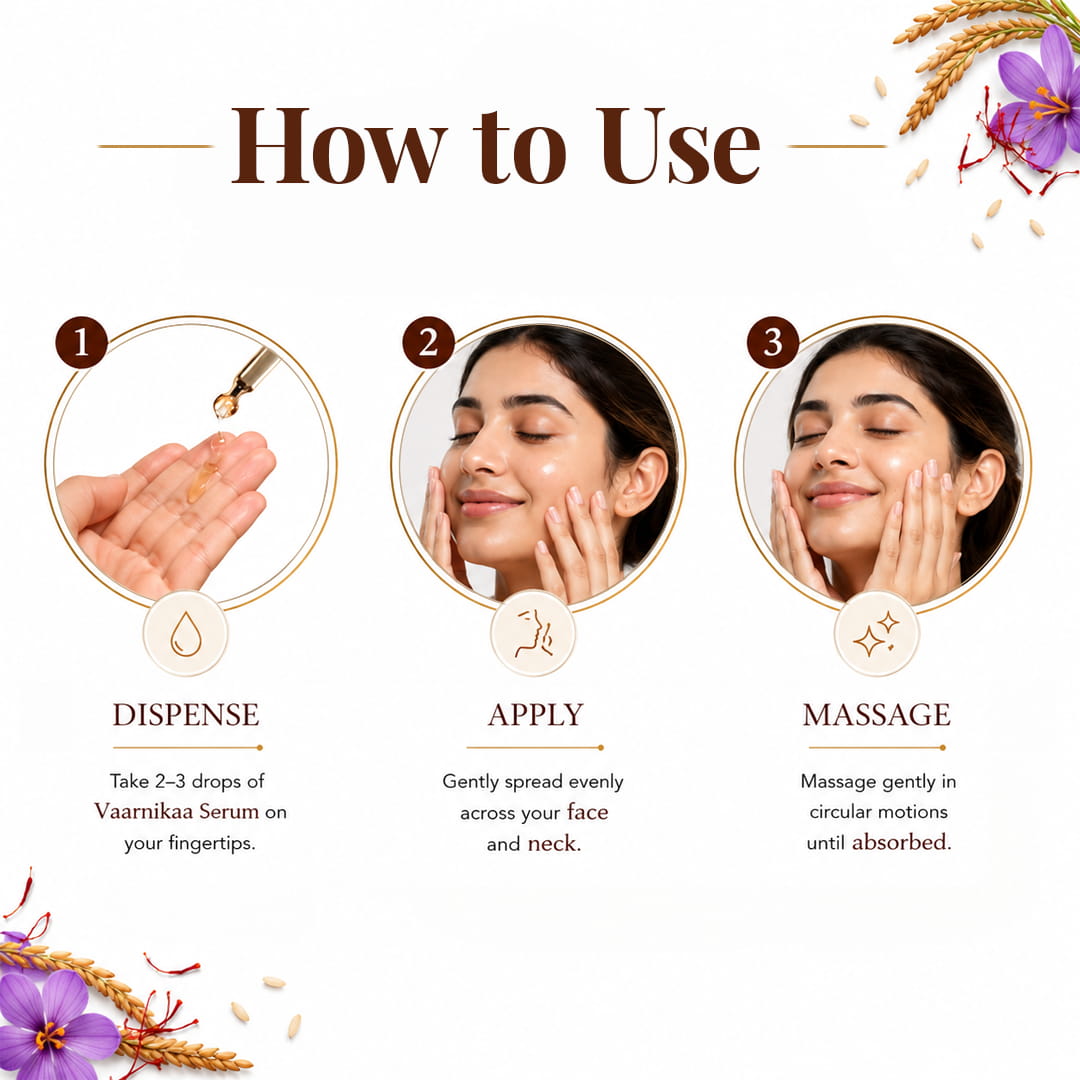 How to Use

1

DISPENSE

Take 2–3 drops of Vaarnikaa Serum on your fingertips.

2

APPLY

Gently spread evenly across your face and neck.

3

MASSAGE

Massage gently in circular motions until absorbed.